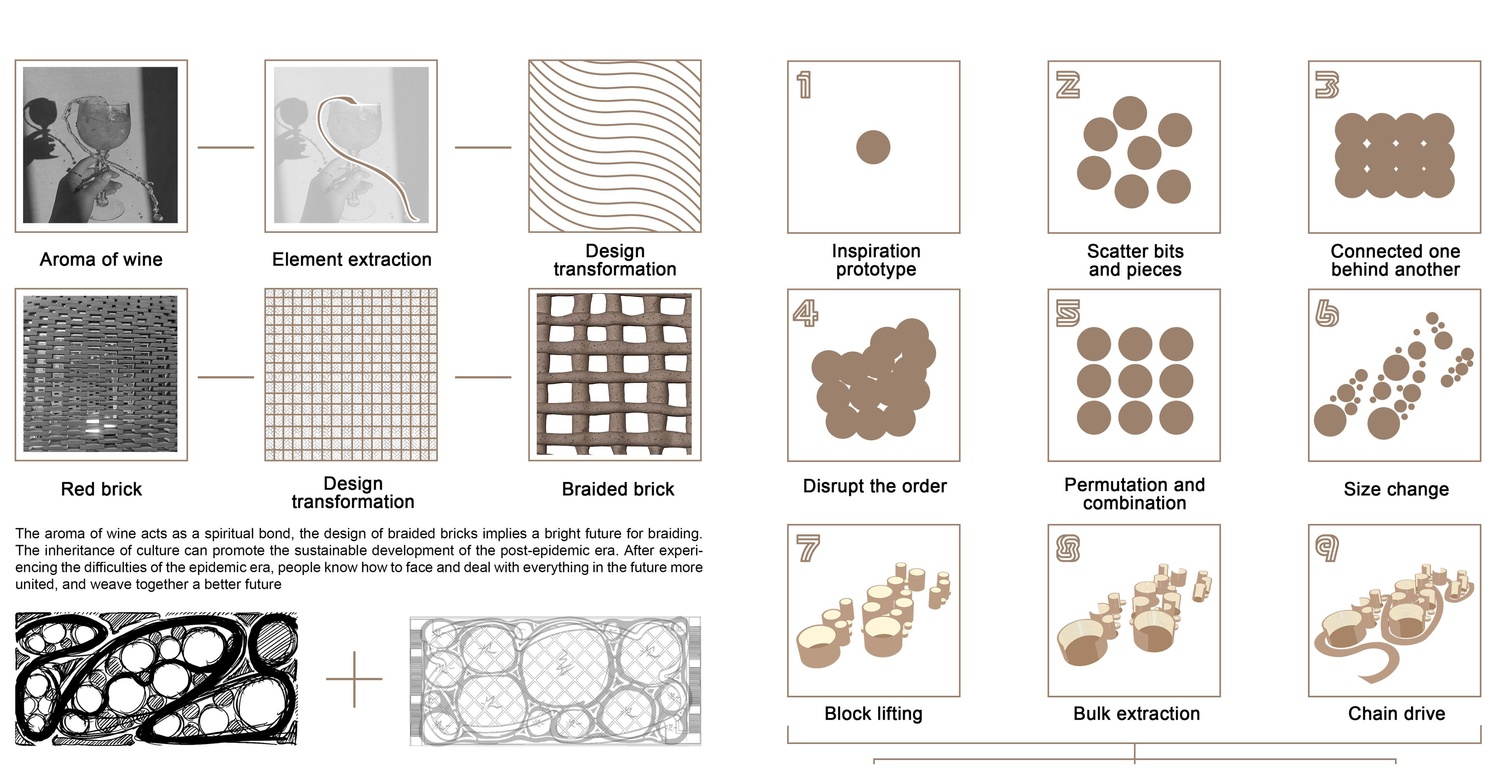 Aroma of wine

Element extraction

Design transformation

Red brick

Design transformation

Braided brick

The aroma of wine acts as a spiritual bond, the design of braided bricks implies a bright future for braiding. The inheritance of culture can promote the sustainable development of the post-epidemic era. After experiencing the difficulties of the epidemic era, people know how to face and deal with everything in the future more united, and weave together a better future

1

Inspiration prototype

2

Scatter bits and pieces

3

Connected one behind another

4

Disrupt the order

5

Permutation and combination

6

Size change

7

Block lifting

8

Bulk extraction

9

Chain drive