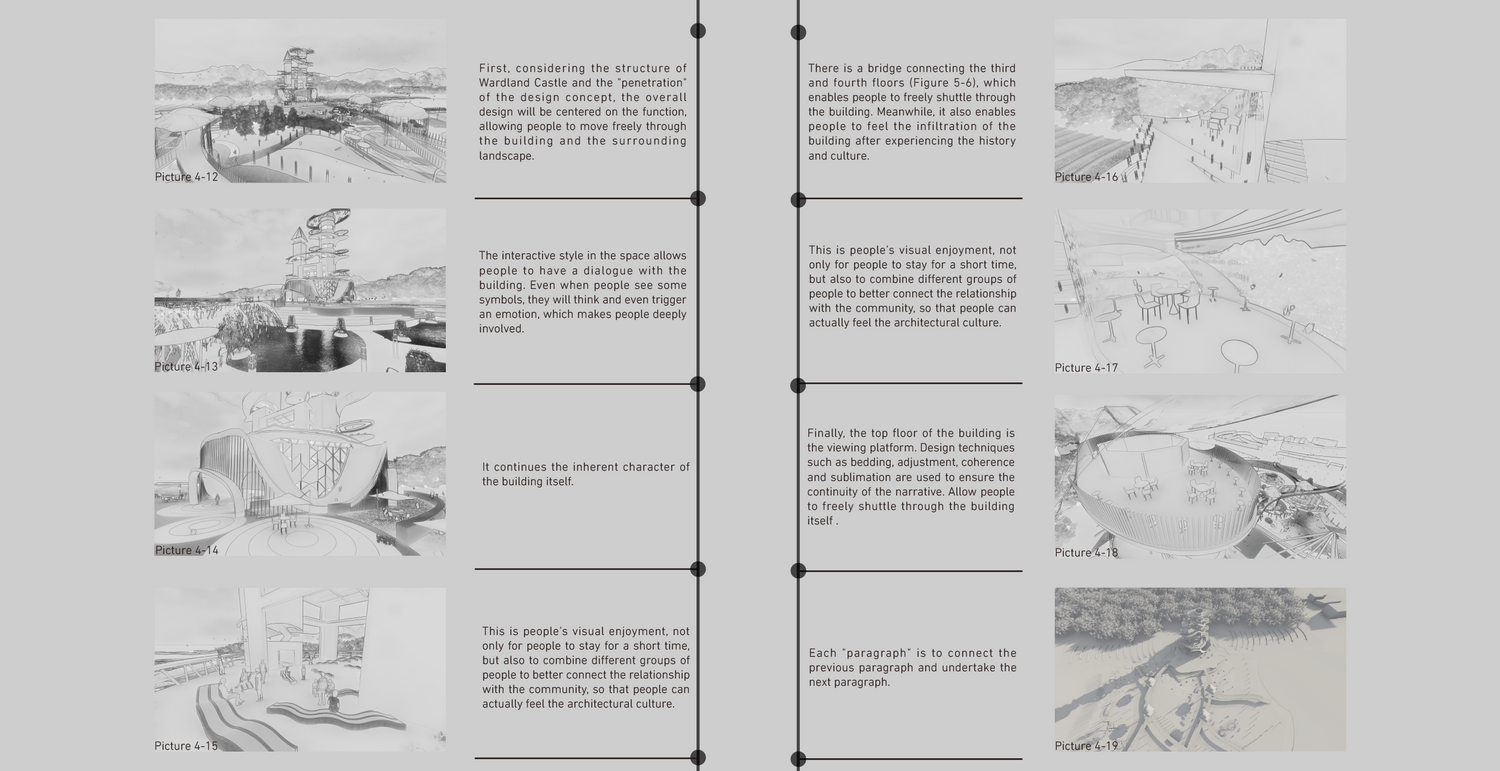 Picture 4-12

First, considering the structure of Wardland Castle and the "penetration" of the design concept, the overall design will be centered on the function, allowing people to move freely through the building and the surrounding landscape.

Picture 4-13

The interactive style in the space allows people to have a dialogue with the building. Even when people see some symbols, they will think and even trigger an emotion, which makes people deeply involved.

Picture 4-14

It continues the inherent character of the building itself.

Picture 4-15

This is people's visual enjoyment, not only for people to stay for a short time, but also to combine different groups of people to better connect the relationship with the community, so that people can actually feel the architectural culture.

There is a bridge connecting the third and fourth floors (Figure 5-6), which enables people to freely shuttle through the building. Meanwhile, it also enables people to feel the infiltration of the building after experiencing the history and culture.

Picture 4-16

This is people's visual enjoyment, not only for people to stay for a short time, but also to combine different groups of people to better connect the relationship with the community, so that people can actually feel the architectural culture.

Picture 4-17

Finally, the top floor of the building is the viewing platform. Design techniques such as bedding, adjustment, coherence and sublimation are used to ensure the continuity of the narrative. Allow people to freely shuttle through the building itself .

Picture 4-18

Each "paragraph" is to connect the previous paragraph and undertake the next paragraph.

Picture 4-19